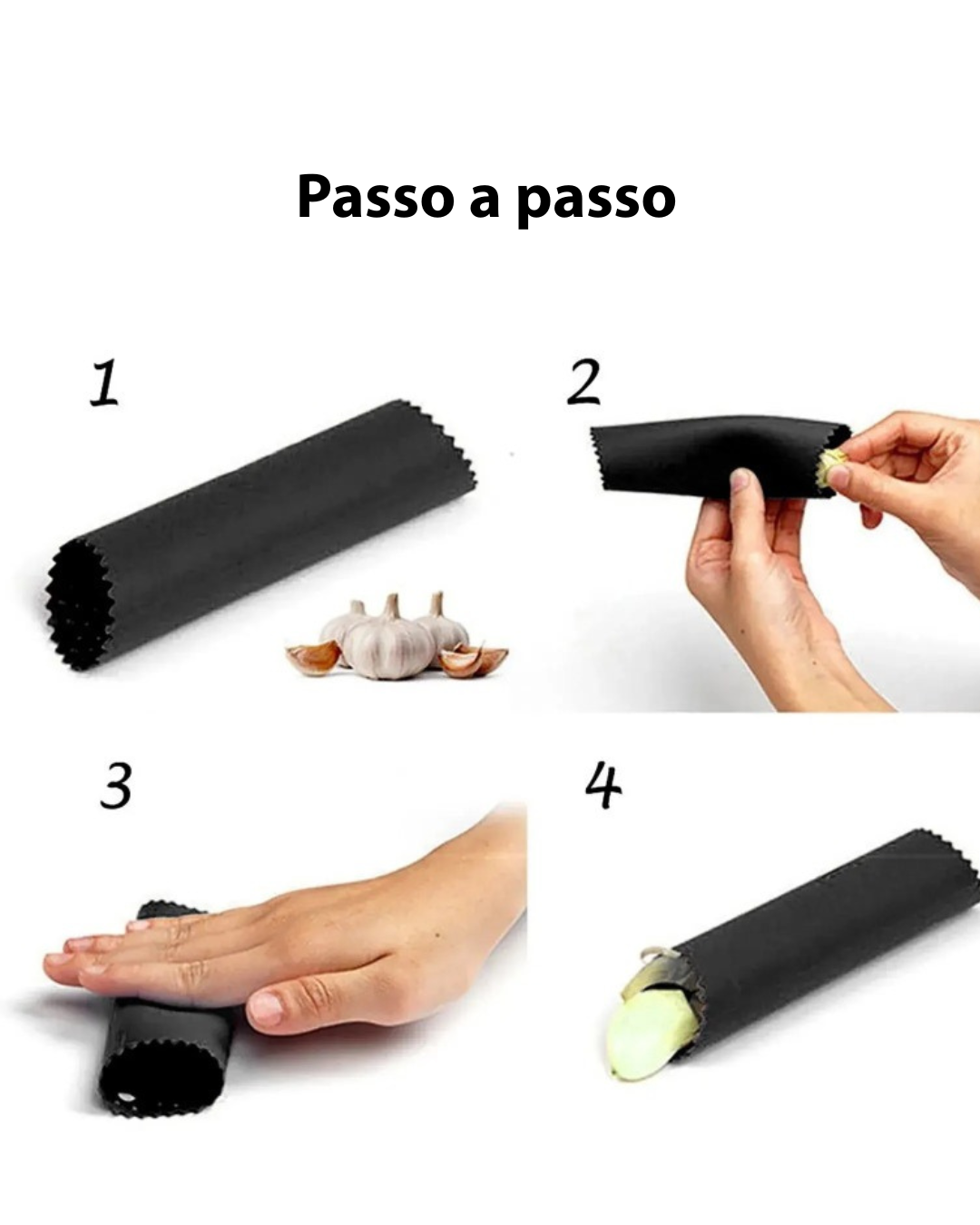 Passo a passo

1

2

3

4